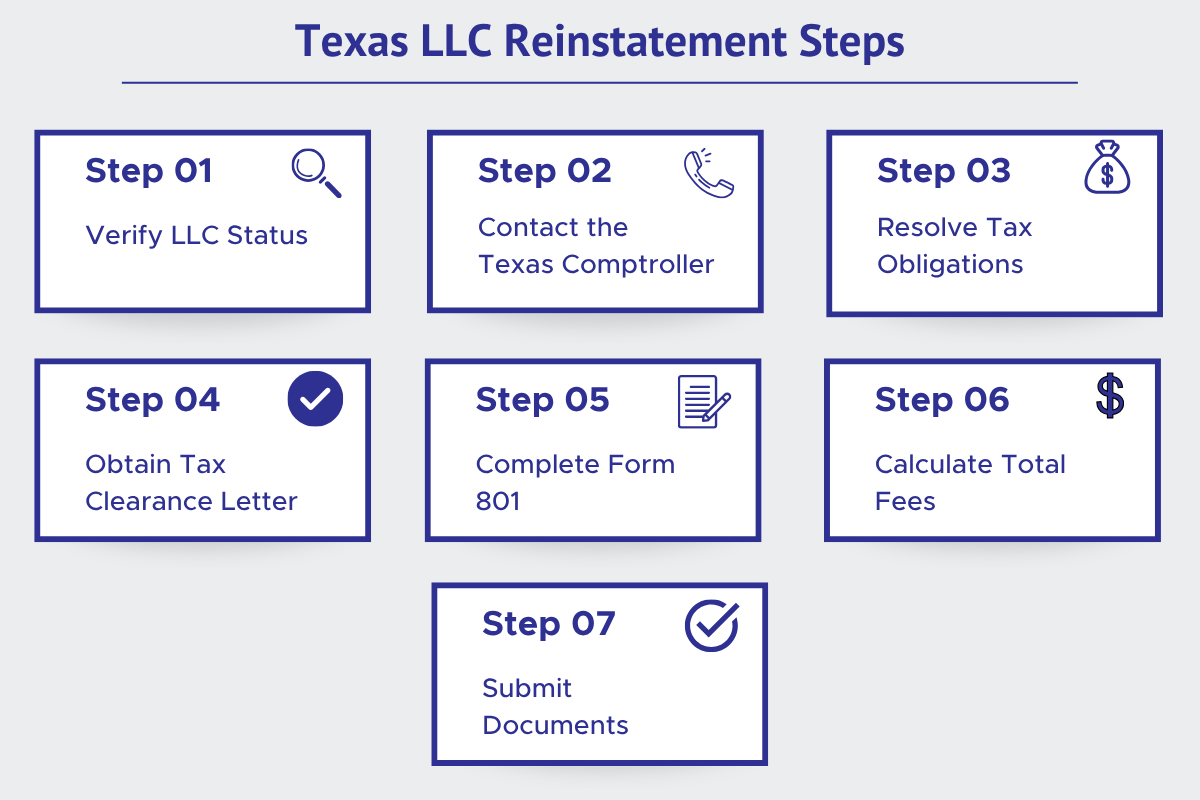 Texas LLC Reinstatement Steps

Step 01

Verify LLC Status

Step 02

Contact the Texas Comptroller

Step 03

Resolve Tax Obligations

Step 04

Obtain Tax Clearance Letter

Step 05

Complete Form 801

Step 06

Calculate Total Fees

Step 07

Submit Documents